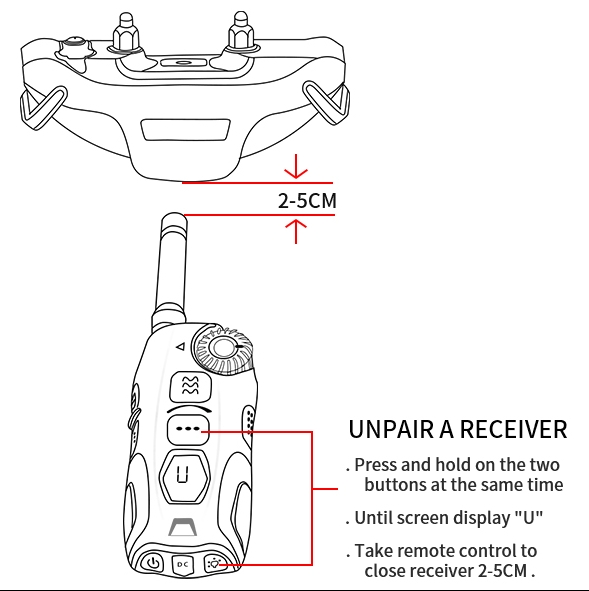 2-5CM

U

DC

UNPAIR A RECEIVER

. Press and hold on the two buttons at the same time

. Until screen display "U"

. Take remote control to close receiver 2-5CM .